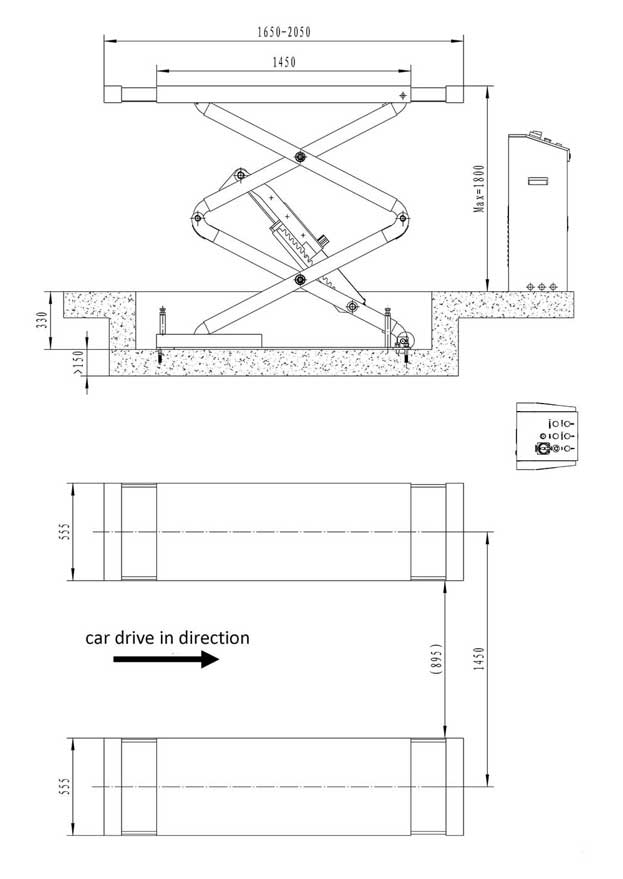 1650-2050

1450

Max=1800

330

>150

555

car drive in direction

(895)

1450

555